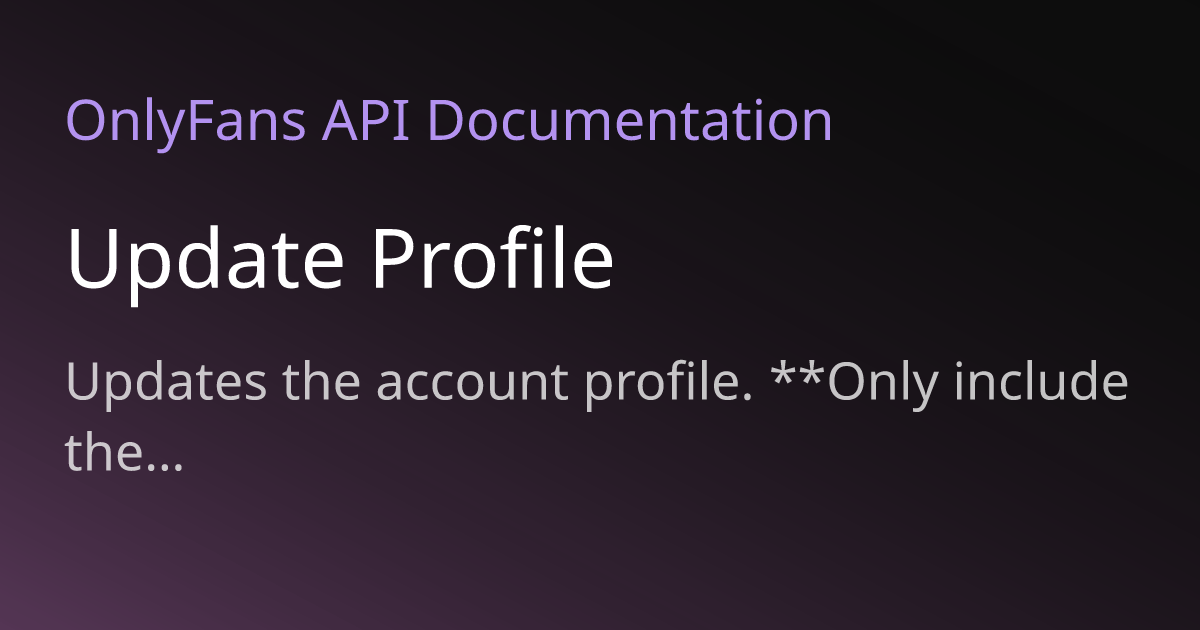 OnlyFans API Documentation

Update Profile

Updates the account profile. **Only include the...